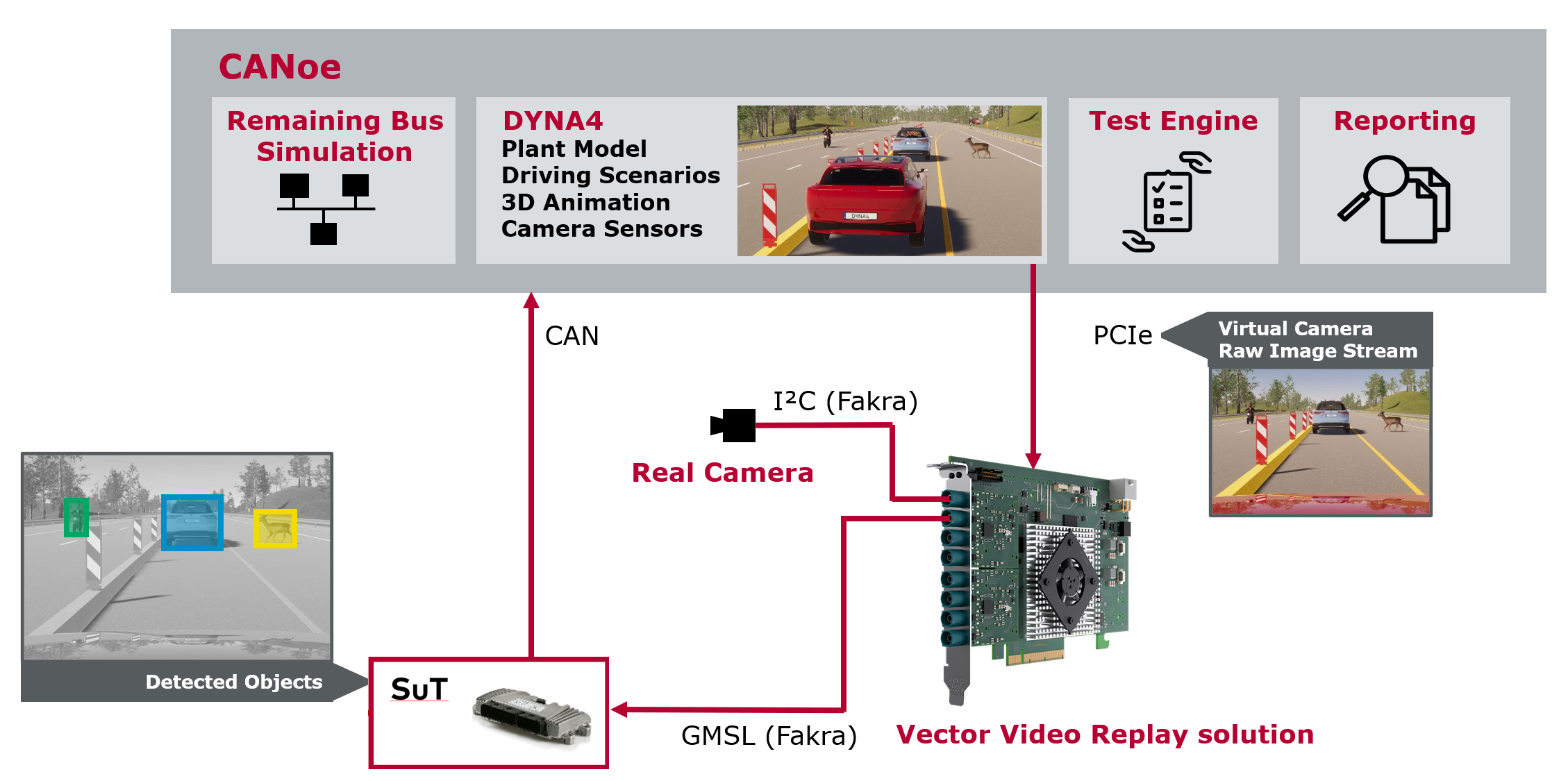 CANoe

Remaining Bus Simulation

DYNA4
Plant Model
Driving Scenarios
3D Animation
Camera Sensors

DYNA4

Test Engine

Reporting

CAN

PCIe

Virtual Camera Raw Image Stream

I²C (Fakra)

Real Camera

Detected Objects

SuT

GMSL (Fakra)

Vector Video Replay solution